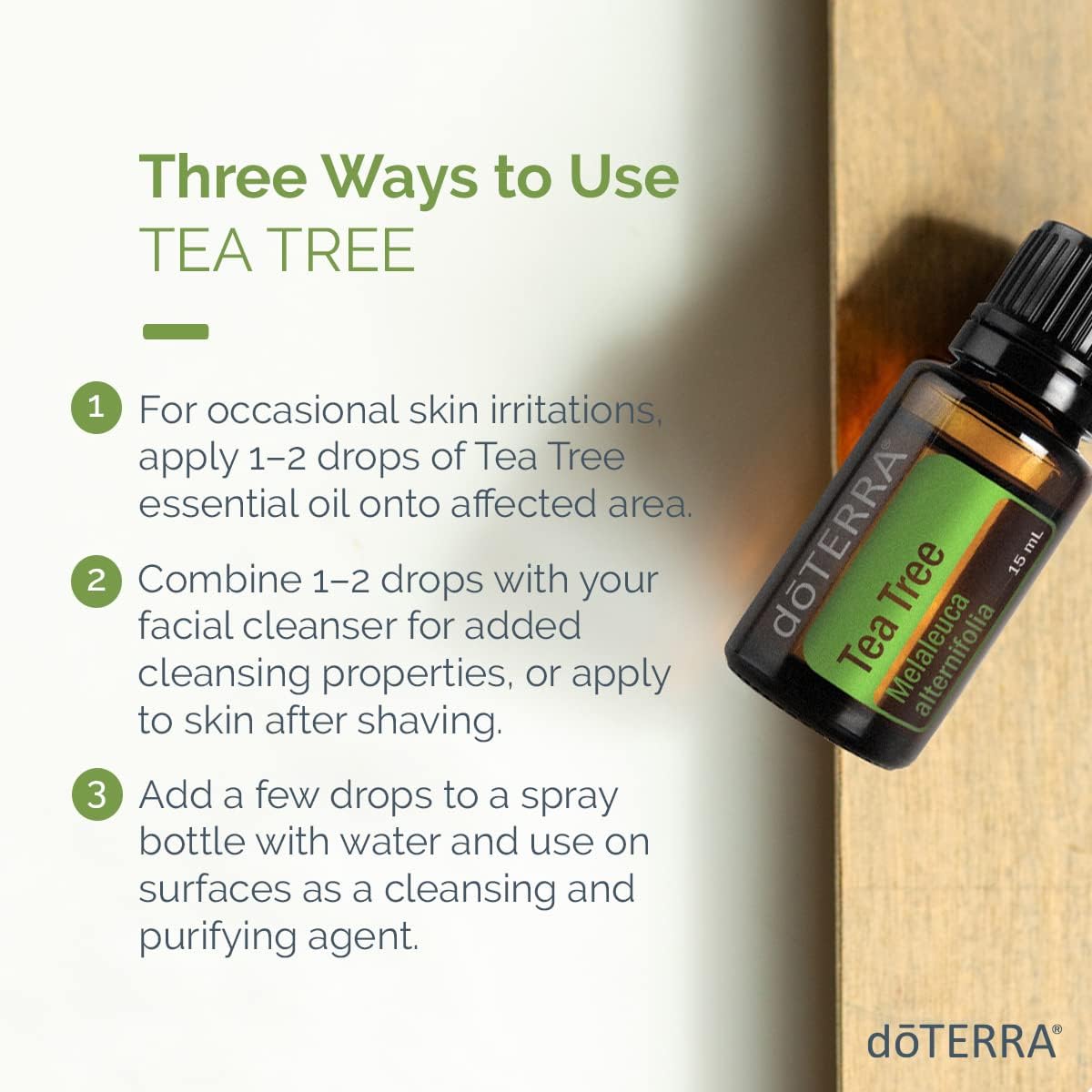 Three Ways to Use
TEA TREE

1 For occasional skin irritations, apply 1–2 drops of Tea Tree essential oil onto affected area.

2 Combine 1–2 drops with your facial cleanser for added cleansing properties, or apply to skin after shaving.

3 Add a few drops to a spray bottle with water and use on surfaces as a cleansing and purifying agent.

dōTERRA®
Tea Tree
Melaleuca alternifolia
15 mL

dōTERRA®